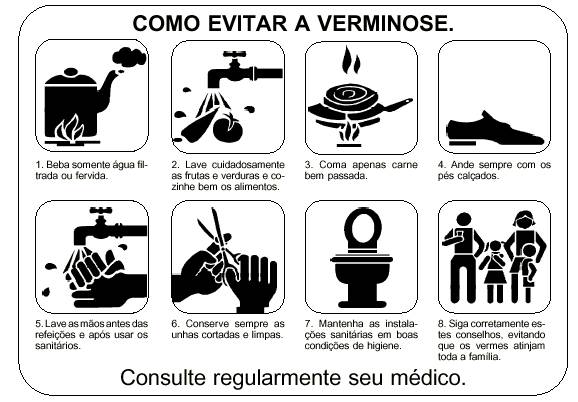 COMO EVITAR A VERMINOSE.

1. Beba somente água filtrada ou fervida.

2. Lave cuidadosamente as frutas e verduras e cozinhe bem os alimentos.

3. Coma apenas carne bem passada.

4. Ande sempre com os pés calçados.

5. Lave as mãos antes das refeições e após usar os sanitários.

6. Conserve sempre as unhas cortadas e limpas.

7. Mantenha as instalações sanitárias em boas condições de higiene.

8. Siga corretamente estes conselhos, evitando que os vermes atinjam toda a família.

Consulte regularmente seu médico.