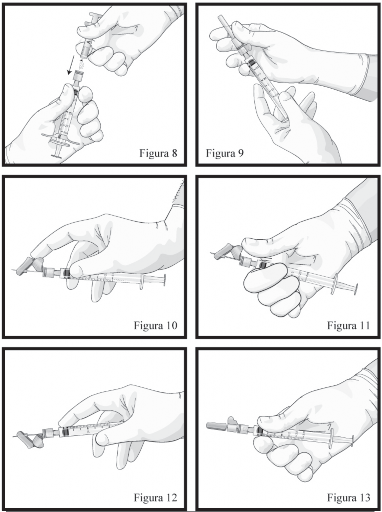 Figura 8

Figura 9

Figura 10

Figura 11

Figura 12

Figura 13