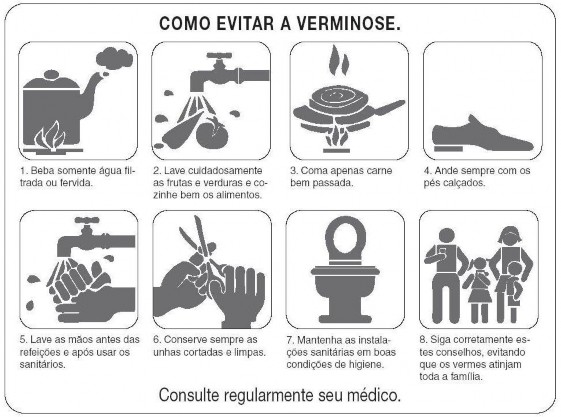 COMO EVITAR A VERMINOSE.

1. Beba somente água filtrada ou fervida.

2. Lave cuidadosamente as frutas e verduras e cozinhe bem os alimentos.

3. Coma apenas carne bem passada.

4. Ande sempre com os pés calçados.

5. Lave as mãos antes das refeições e após usar os sanitários.

6. Conserve sempre as unhas cortadas e limpas.

7. Mantenha as instalações sanitárias em boas condições de higiene.

8. Siga corretamente estes conselhos, evitando que os vermes atinjam toda a família.

Consulte regularmente seu médico.