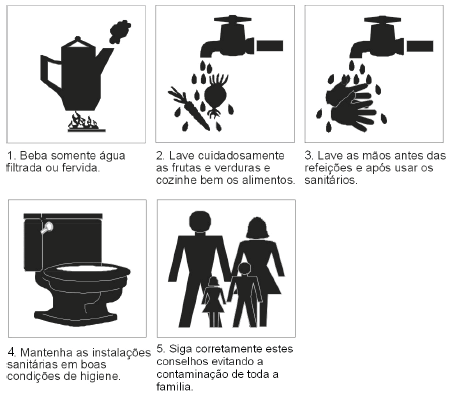 1. Beba somente água filtrada ou fervida.

2. Lave cuidadosamente as frutas e verduras e cozinhe bem os alimentos.

3. Lave as mãos antes das refeições e após usar os sanitários.

4. Mantenha as instalações sanitárias em boas condições de higiene.

5. Siga corretamente estes conselhos evitando a contaminação de toda a família.