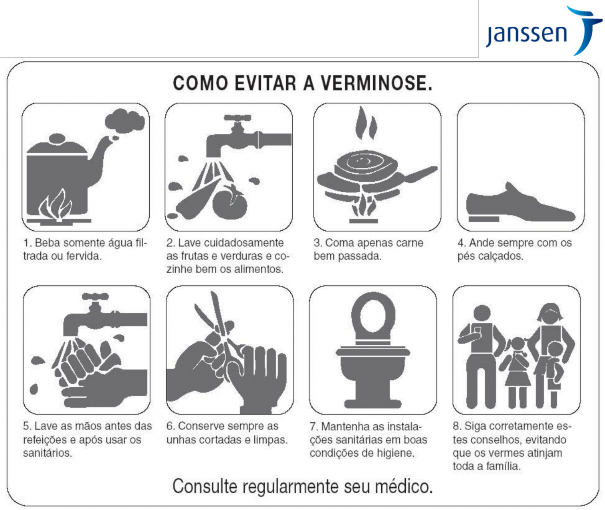 janssen

COMO EVITAR A VERMINOSE.

1. Beba somente água filtrada ou fervida.

2. Lave cuidadosamente as frutas e verduras e cozinhe bem os alimentos.

3. Coma apenas carne bem passada.

4. Ande sempre com os pés calçados.

5. Lave as mãos antes das refeições e após usar os sanitários.

6. Conserve sempre as unhas cortadas e limpas.

7. Mantenha as instalações sanitárias em boas condições de higiene.

8. Siga corretamente estes conselhos, evitando que os vermes atinjam toda a família.

Consulte regularmente seu médico.