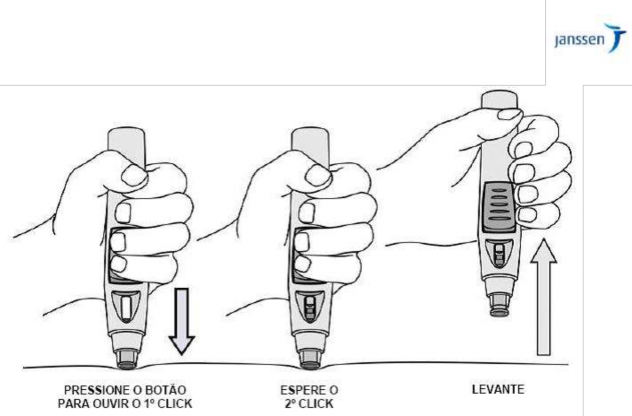 janssen

PRESSIONE O BOTÃO PARA OUVIR O 1º CLICK

ESPERE O 2º CLICK

LEVANTE