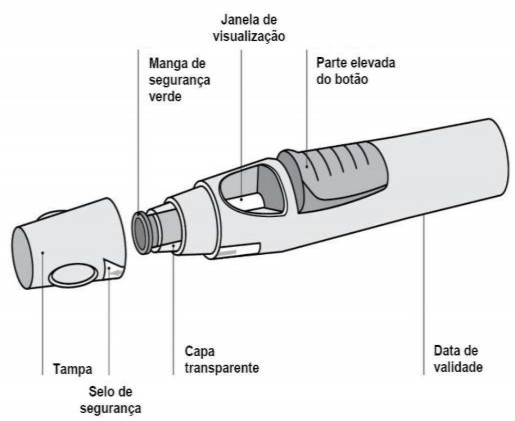 Janela de visualização

Manga de segurança verde

Parte elevada do botão

Tampa

Selo de segurança

Capa transparente

Data de validade