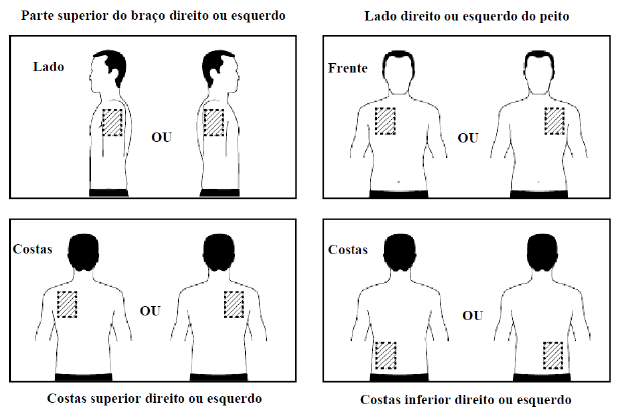 Parte superior do braço direito ou esquerdo

Lado

OU

Lado direito ou esquerdo do peito

Frente

OU

Costas

OU

Costas superior direito ou esquerdo

Costas

OU

Costas inferior direito ou esquerdo